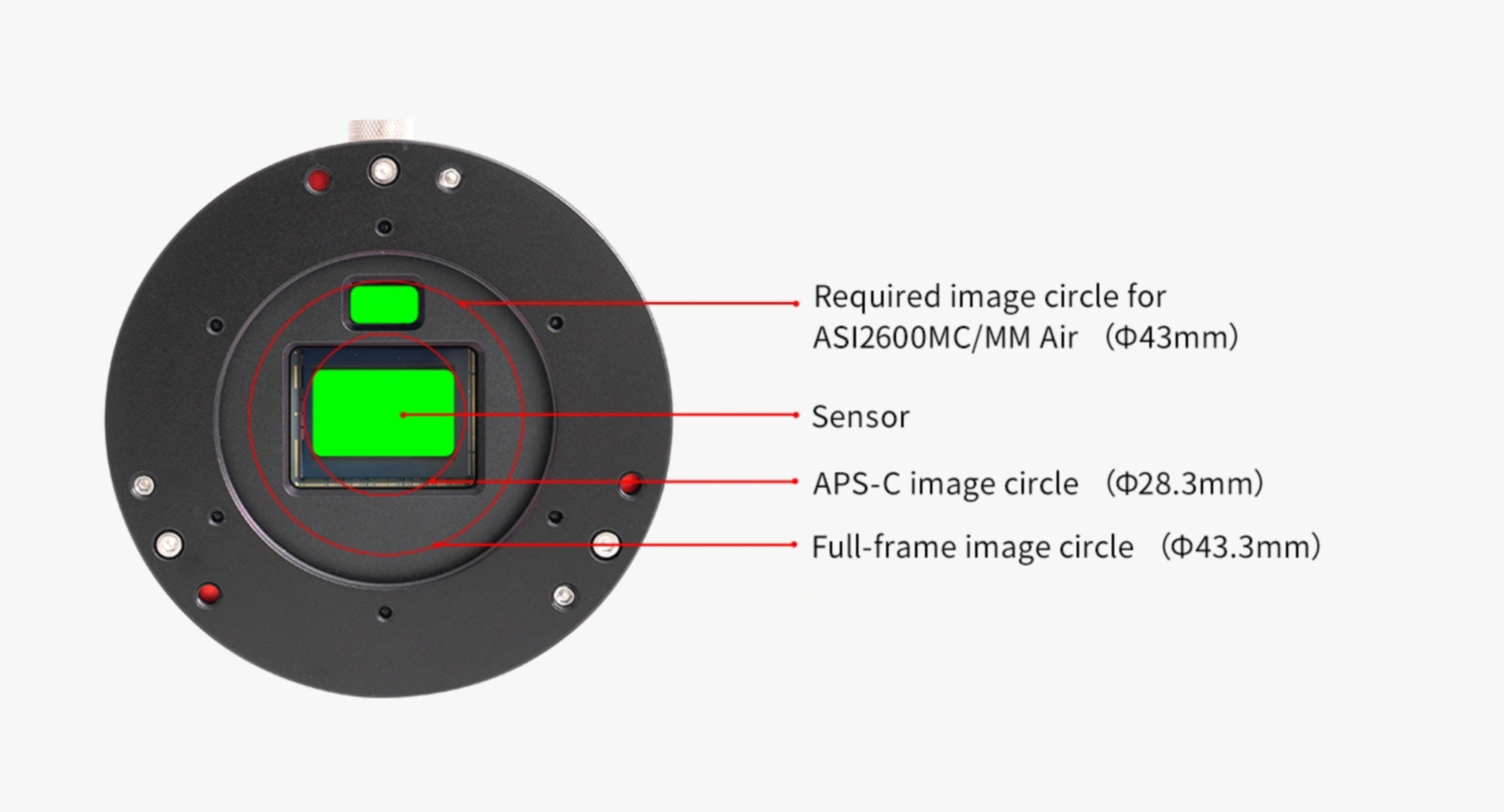 Required image circle for ASI2600MC/MM Air （Φ43mm）

Sensor

APS-C image circle （Φ28.3mm）

Full-frame image circle （Φ43.3mm）