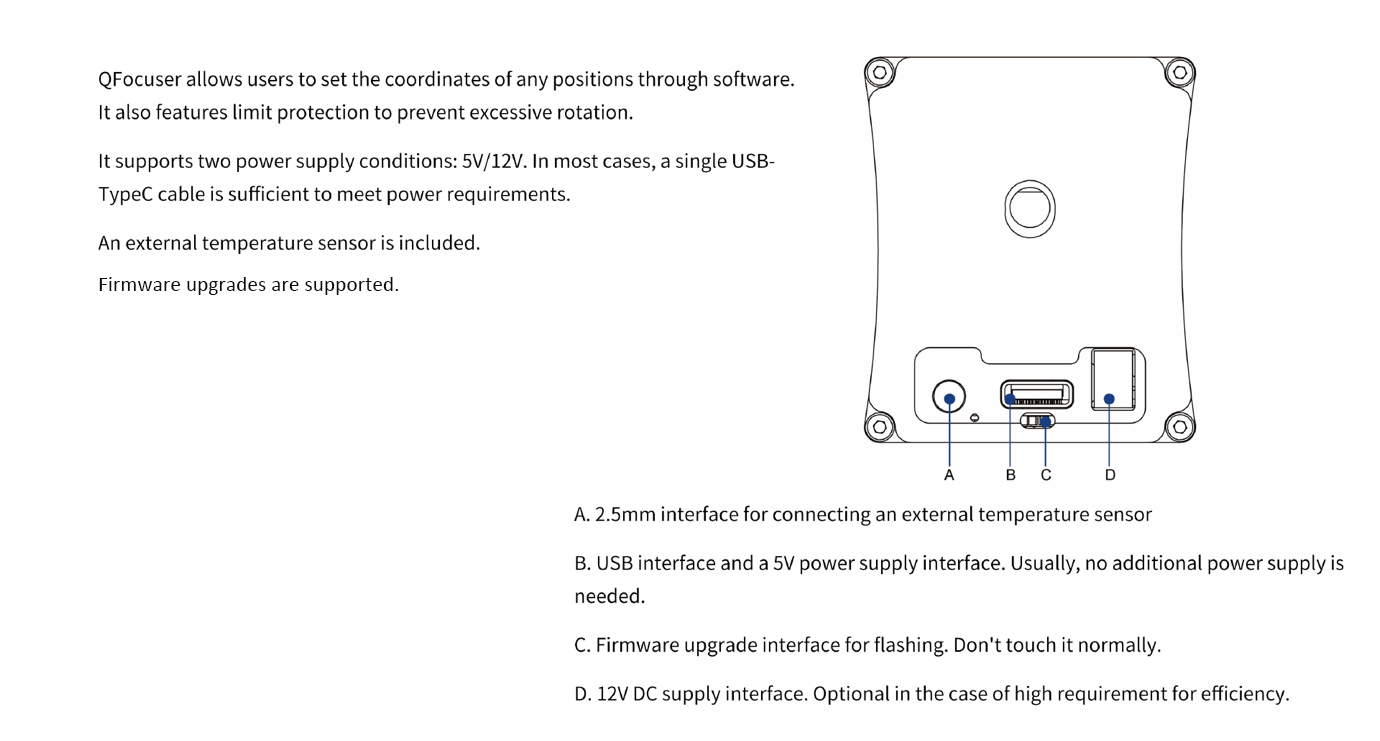 QFocuser allows users to set the coordinates of any positions through software. It also features limit protection to prevent excessive rotation.

It supports two power supply conditions: 5V/12V. In most cases, a single USB-TypeC cable is sufficient to meet power requirements.

An external temperature sensor is included.

Firmware upgrades are supported.

A B C D

A. 2.5mm interface for connecting an external temperature sensor

B. USB interface and a 5V power supply interface. Usually, no additional power supply is needed.

C. Firmware upgrade interface for flashing. Don't touch it normally.

D. 12V DC supply interface. Optional in the case of high requirement for efficiency.